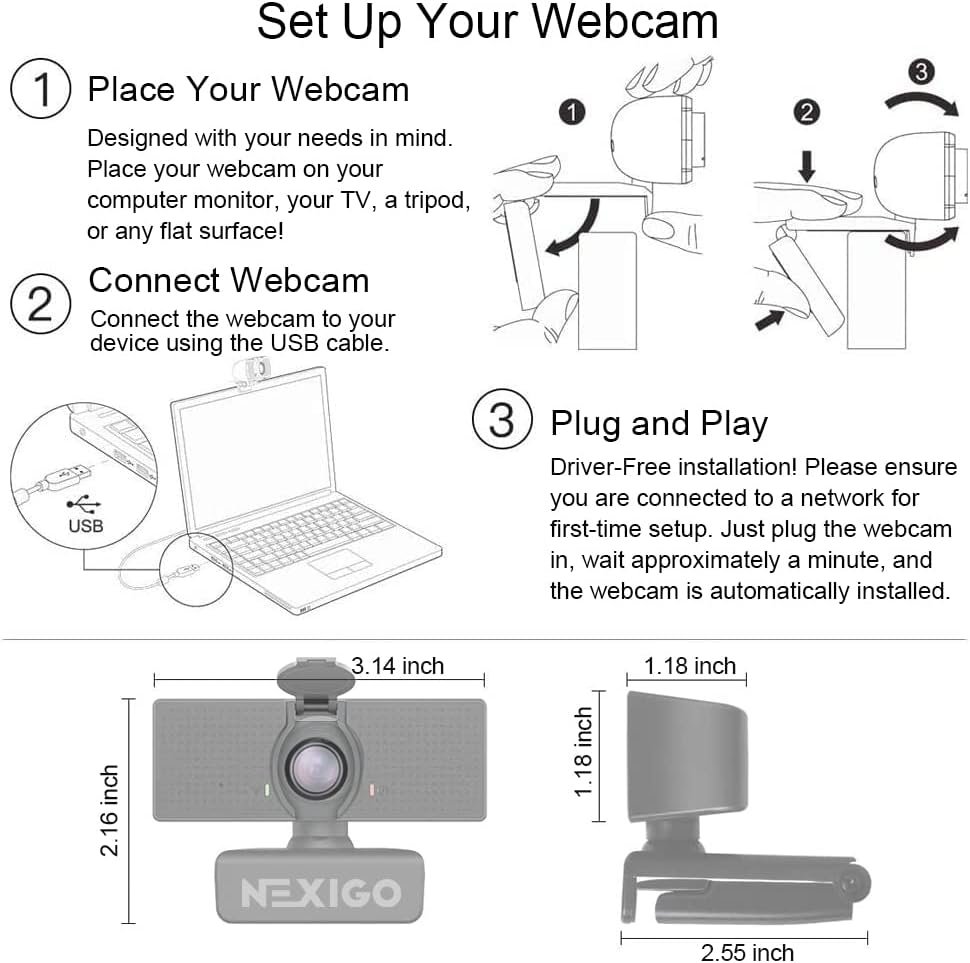 Set Up Your Webcam

1 Place Your Webcam

Designed with your needs in mind. Place your webcam on your computer monitor, your TV, a tripod, or any flat surface!

1

2

3

2 Connect Webcam

Connect the webcam to your device using the USB cable.

USB

3 Plug and Play

Driver-Free installation! Please ensure you are connected to a network for first-time setup. Just plug the webcam in, wait approximately a minute, and the webcam is automatically installed.

3.14 inch

2.16 inch

NEXIGO

1.18 inch

1.18 inch

2.55 inch