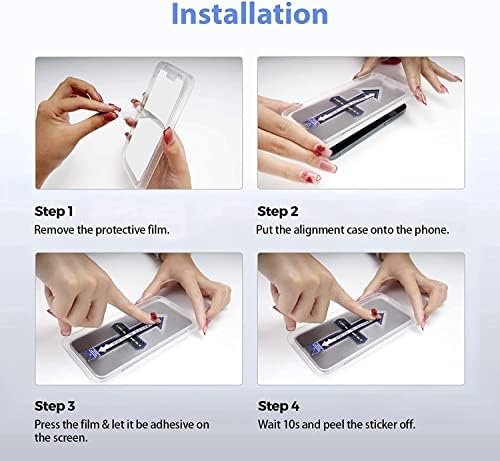 Installation

Step 1
Remove the protective film.

Step 2
Put the alignment case onto the phone.

Step 3
Press the film & let it be adhesive on the screen.

Step 4
Wait 10s and peel the sticker off.