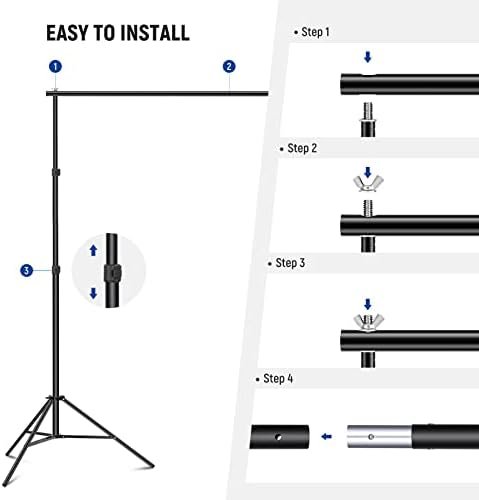 EASY TO INSTALL

1

2

3

• Step 1

• Step 2

• Step 3

• Step 4